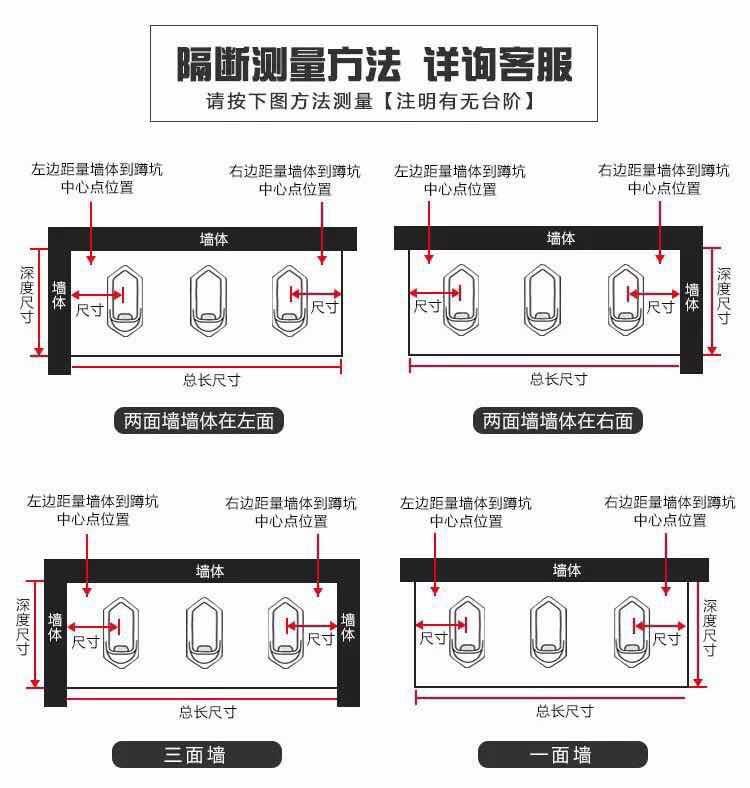 隔断测量方法 详询客服
请按下图方法测量【注明有无台阶】

左边距量墙体到蹲坑中心点位置
右边距量墙体到蹲坑中心点位置
墙体
深度尺寸
墙体
尺寸
尺寸
总长尺寸
两面墙墙体在左面

左边距量墙体到蹲坑中心点位置
右边距量墙体到蹲坑中心点位置
墙体
尺寸
尺寸
墙体
深度尺寸
总长尺寸
两面墙墙体在右面

左边距量墙体到蹲坑中心点位置
右边距量墙体到蹲坑中心点位置
墙体
深度尺寸
墙体
尺寸
尺寸
墙体
总长尺寸
三面墙

左边距量墙体到蹲坑中心点位置
右边距量墙体到蹲坑中心点位置
墙体
尺寸
尺寸
深度尺寸
总长尺寸
一面墙